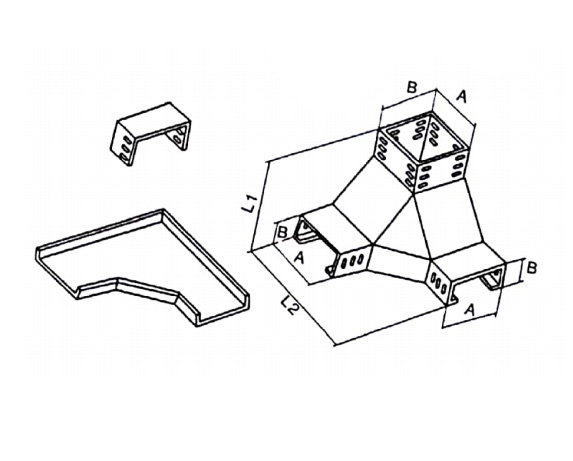 B
A
L1
B
A
L2
B
A